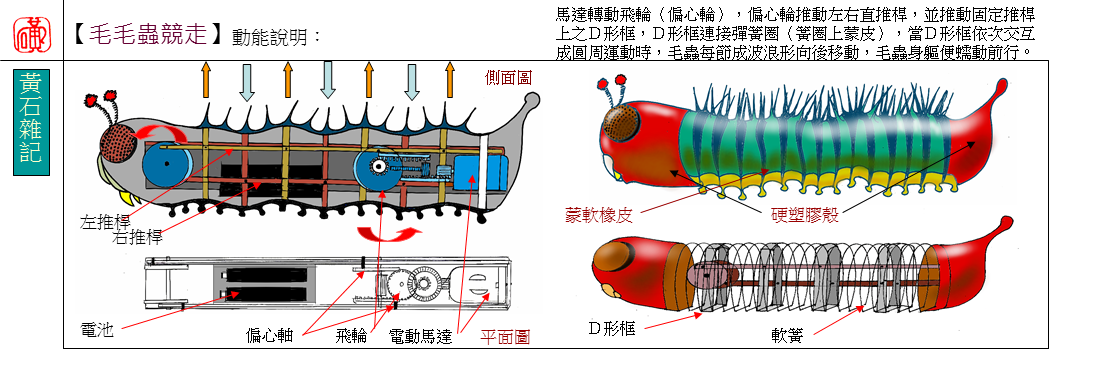 黃石雜記

【毛毛蟲競走】動能說明：

馬達轉動飛輪（偏心輪），偏心輪推動左右直推桿，並推動固定推桿上之D形框，D形框連接彈簧圈（簧圈上蒙皮），當D形框依次交互成圓周運動時，毛蟲每節成波浪形向後移動，毛蟲身軀便蠕動前行。

側面圖

左推桿

右推桿

電池

偏心軸

飛輪

電動馬達

平面圖

蒙軟橡皮

硬塑膠殼

D形框

軟簧