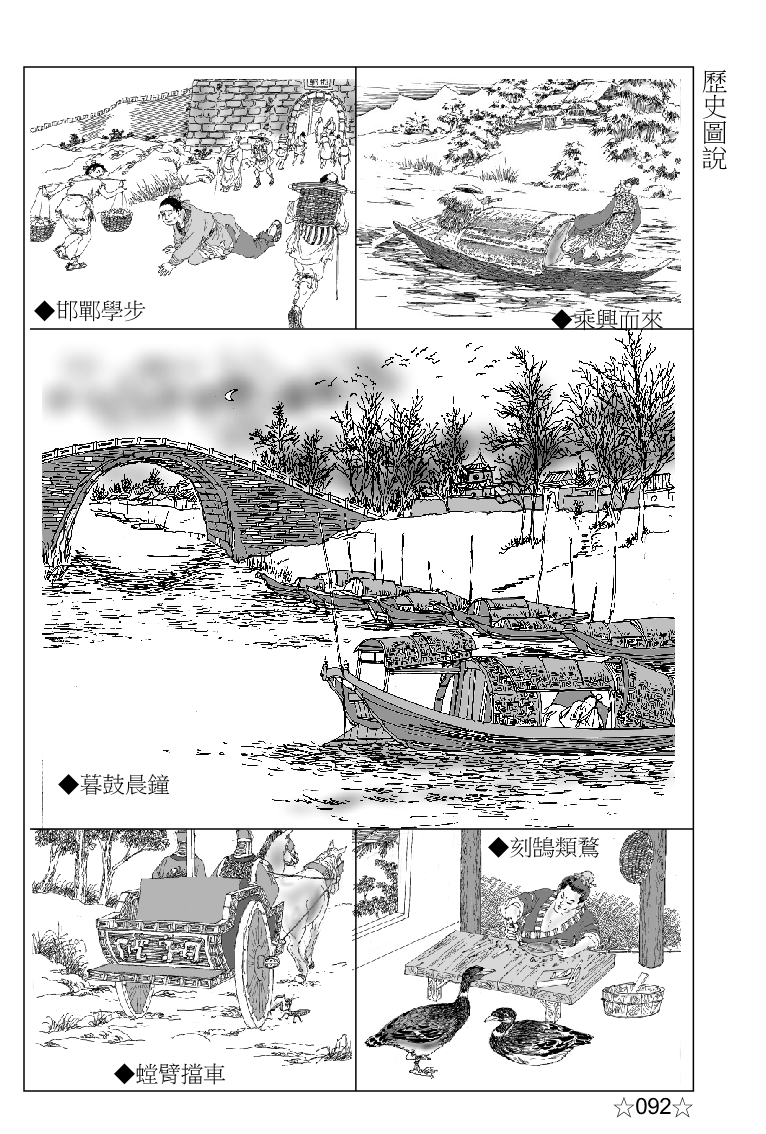 歷史圖說

◆邯鄲學步

◆乘興而來

◆暮鼓晨鐘

◆刻鵠類鶩

◆螳臂擋車

☆092☆